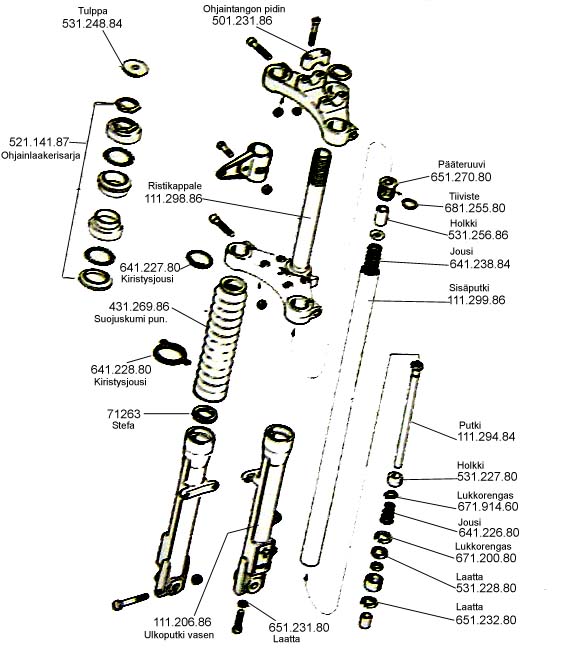 Tulppa
531.248.84

Ohjaintangon pidin
501.231.86

521.141.87
Ohjainlaakerisarja

Ristikappale
111.298.86

641.227.80
Kiristysjousi

431.269.86
Suojuskumi pun.

641.228.80
Kiristysjousi

71263
Stefa

111.206.86
Ulkoputki vasen

651.231.80
Laatta

Pääteruuvi
651.270.80

Tiiviste
681.255.80

Holkki
531.256.86

Jousi
641.238.84

Sisäputki
111.299.86

Putki
111.294.84

Holkki
531.227.80

Lukkorengas
671.914.60

Jousi
641.226.80

Lukkorengas
671.200.80

Laatta
531.228.80

Laatta
651.232.80