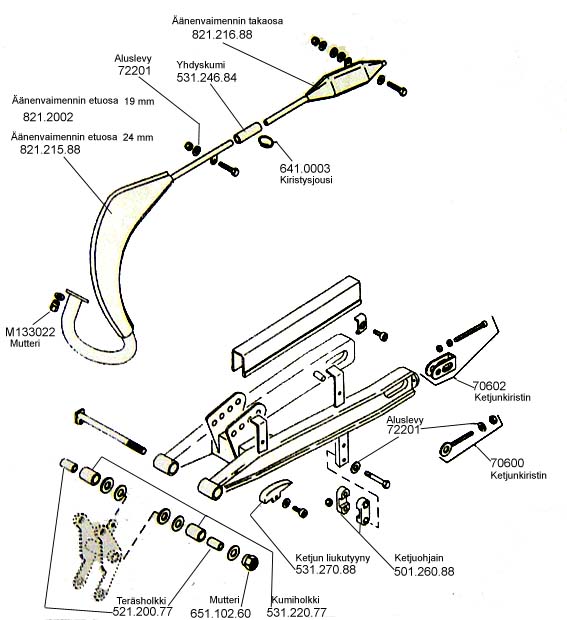 Äänenvaimennin takaosa
821.216.88

Aluslevy
72201

Yhdyskumi
531.246.84

Äänenvaimennin etuosa 19 mm
821.2002

Äänenvaimennin etuosa 24 mm
821.215.88

641.0003
Kiristysjousi

M133022
Mutteri

70602
Ketjunkiristin

Aluslevy
72201

70600
Ketjunkiristin

Ketjun liukutyyny
531.270.88

Ketjuohjain
501.260.88

Teräsholkki
521.200.77

Mutteri
651.102.60

Kumiholkki
531.220.77