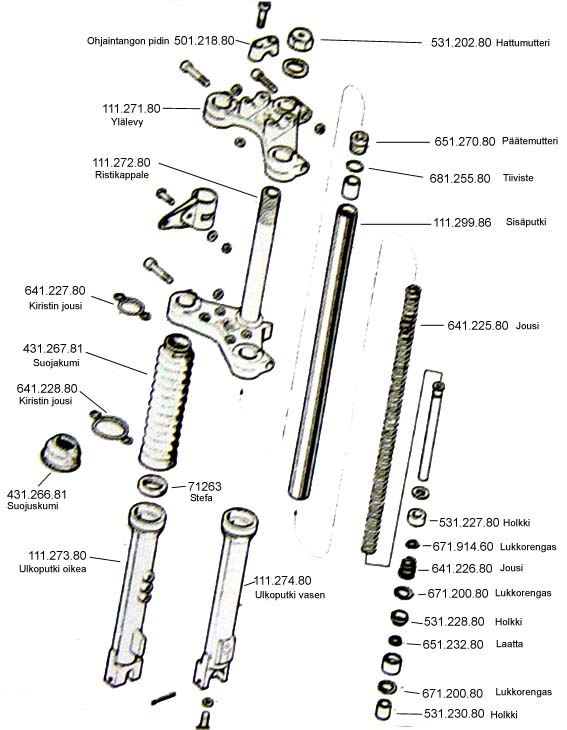 Ohjaintangon pidin 501.218.80
531.202.80 Hattumutteri
111.271.80
Ylälevy
651.270.80 Päätemutteri
111.272.80
Ristikappale
681.255.80 Tiiviste
111.299.86 Sisäputki
641.227.80
Kiristin jousi
641.225.80 Jousi
431.267.81
Suojakumi
641.228.80
Kiristin jousi
431.266.81
Suojuskumi
71263
Stefa
531.227.80 Holkki
671.914.60 Lukkorengas
111.273.80
Ulkoputki oikea
641.226.80 Jousi
111.274.80
Ulkoputki vasen
671.200.80 Lukkorengas
531.228.80 Holkki
651.232.80 Laatta
671.200.80 Lukkorengas
531.230.80 Holkki