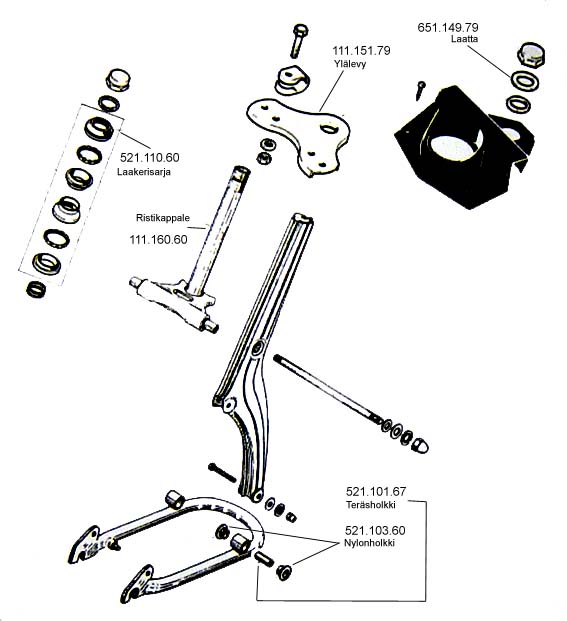 651.149.79
Laatta

111.151.79
Ylälevy

521.110.60
Laakerisarja

Ristikappale

111.160.60

521.101.67
Teräsholkki

521.103.60
Nylonholkki