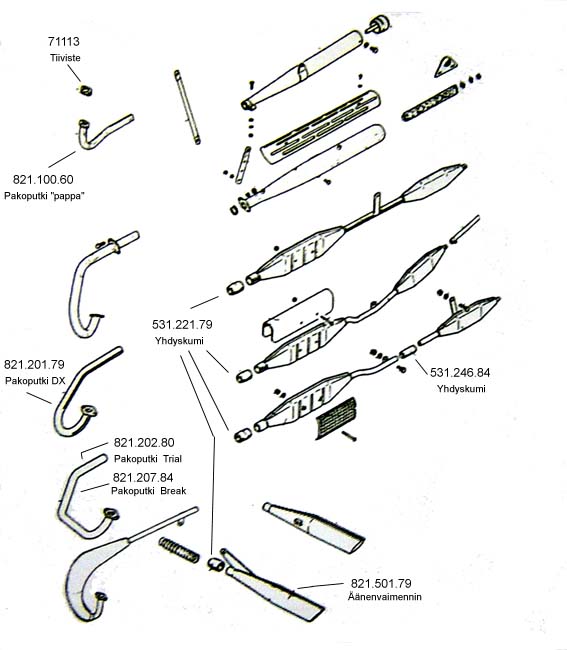 71113
Tiiviste

821.100.60
Pakoputki "pappa"

531.221.79
Yhdyskumi

821.201.79
Pakoputki DX

531.246.84
Yhdyskumi

821.202.80
Pakoputki Trial

821.207.84
Pakoputki Break

821.501.79
Äänenvaimennin