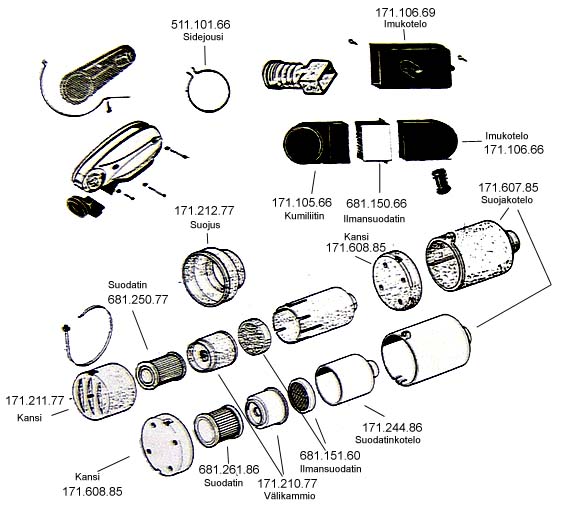 511.101.66
Sidejousi

171.106.69
Imukotelo

Imukotelo
171.106.66

171.105.66
Kumiliitin

681.150.66
Ilmansuodatin

171.607.85
Suojakotelo

171.212.77
Suojus

Kansi
171.608.85

Suodatin
681.250.77

171.211.77
Kansi

171.244.86
Suodatinkotelo

681.151.60
Ilmansuodatin

Kansi
171.608.85

681.261.86
Suodatin

171.210.77
Välikammio