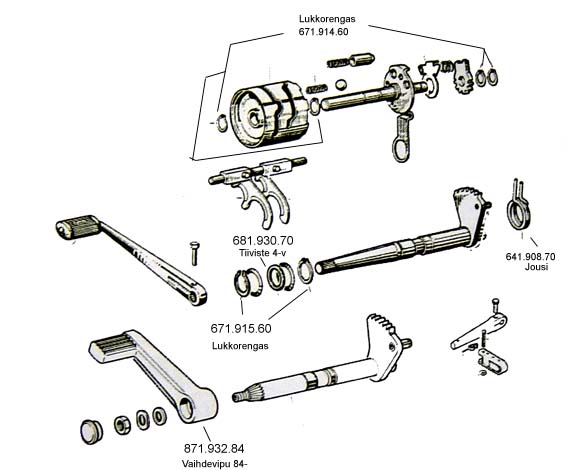 Lukkorengas
671.914.60

681.930.70
Tiiviste 4-v

641.908.70
Jousi

671.915.60
Lukkorengas

871.932.84
Vaihdevipu 84-