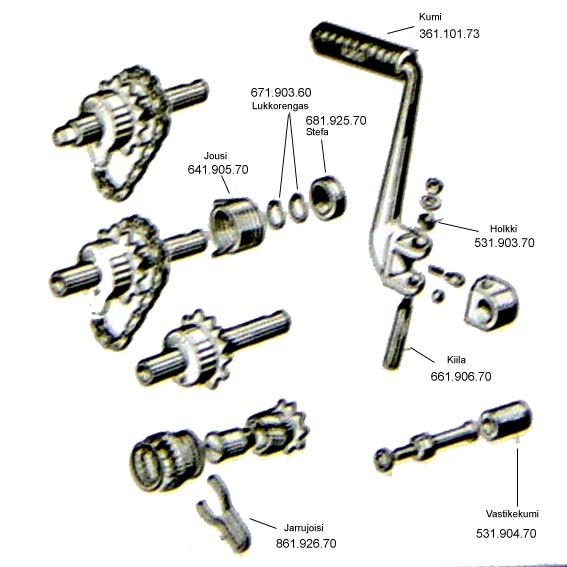 Kumi
361.101.73

671.903.60
Lukkorengas

681.925.70
Stefa

Jousi
641.905.70

Holkki
531.903.70

Kiila
661.906.70

Vastikekumi
531.904.70

Jarrujoisi
861.926.70