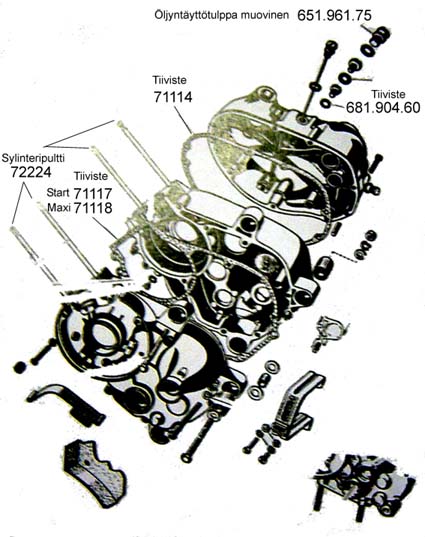 Öljyntäyttötulppa muovinen 651.961.75

Tiiviste
71114

Tiiviste
681.904.60

Sylinteripultti
72224

Tiiviste
Start 71117
Maxi 71118