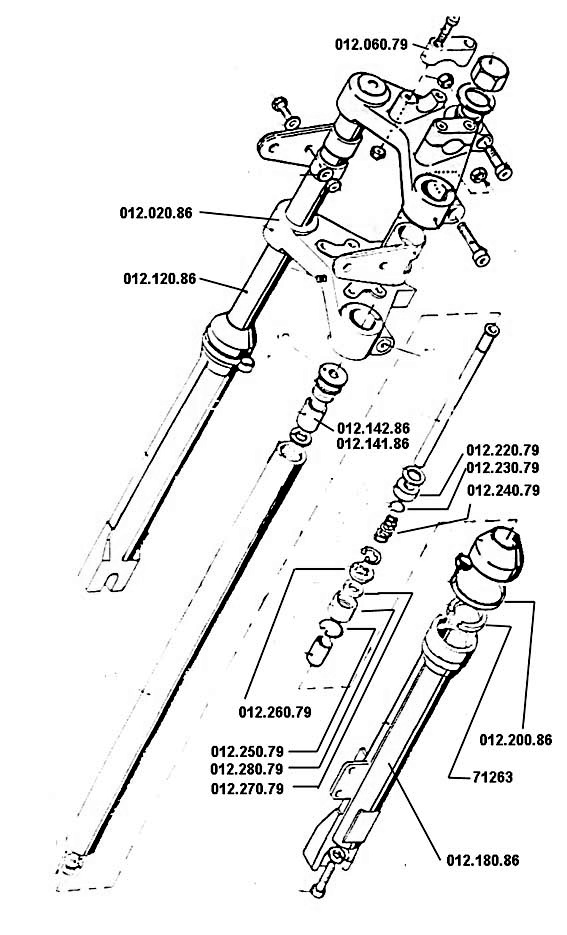 012.060.79

012.020.86

012.120.86

012.142.86
012.141.86

012.220.79
012.230.79
012.240.79

012.260.79

012.250.79
012.280.79
012.270.79

012.200.86

71263

012.180.86