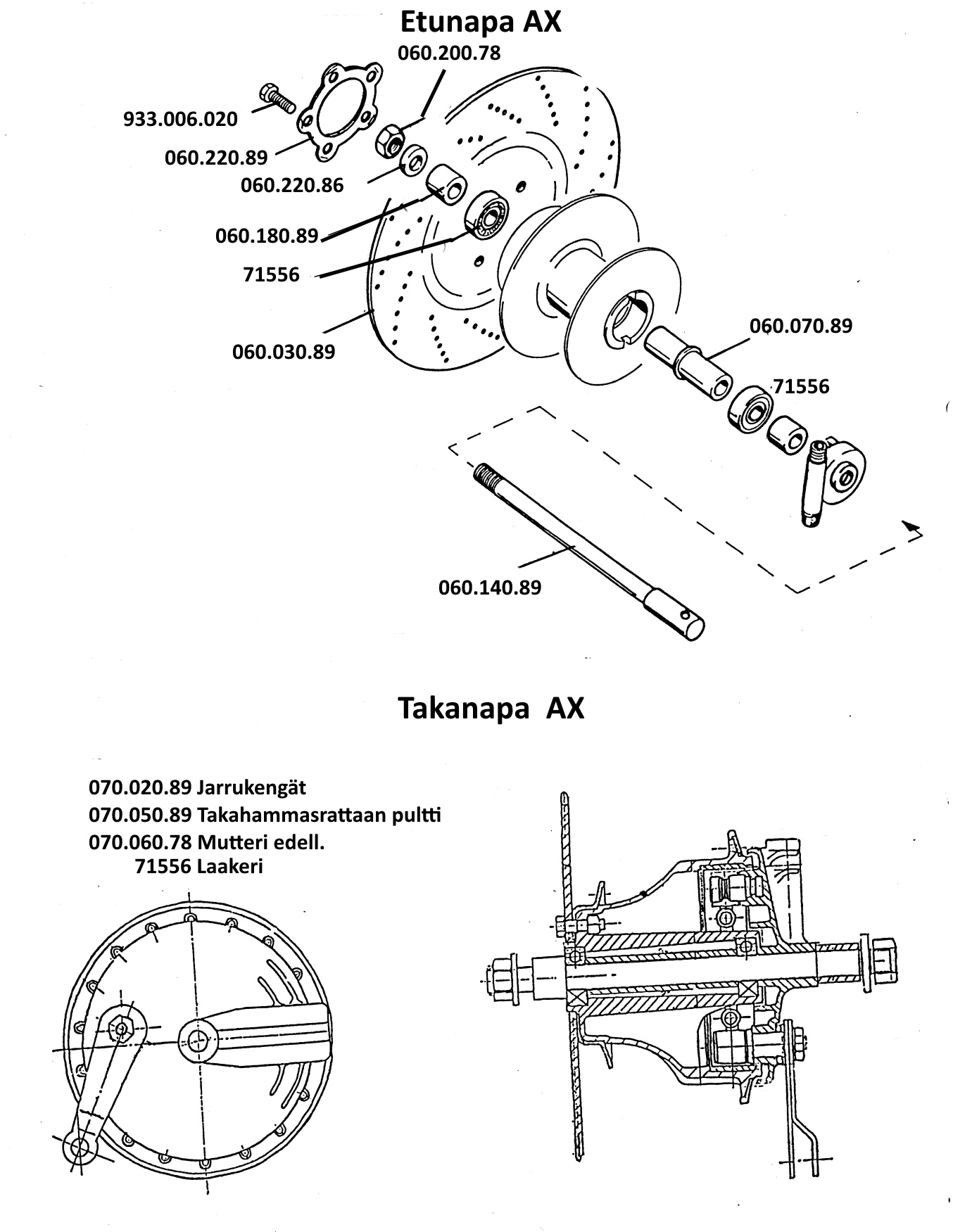 Etunapa AX

060.200.78

933.006.020

060.220.89

060.220.86

060.180.89

71556

060.030.89

060.070.89

71556

060.140.89

Takanapa AX

070.020.89 Jarrukengät
070.050.89 Takahammasrattaan pultti
070.060.78 Mutteri edell.
71556 Laakeri