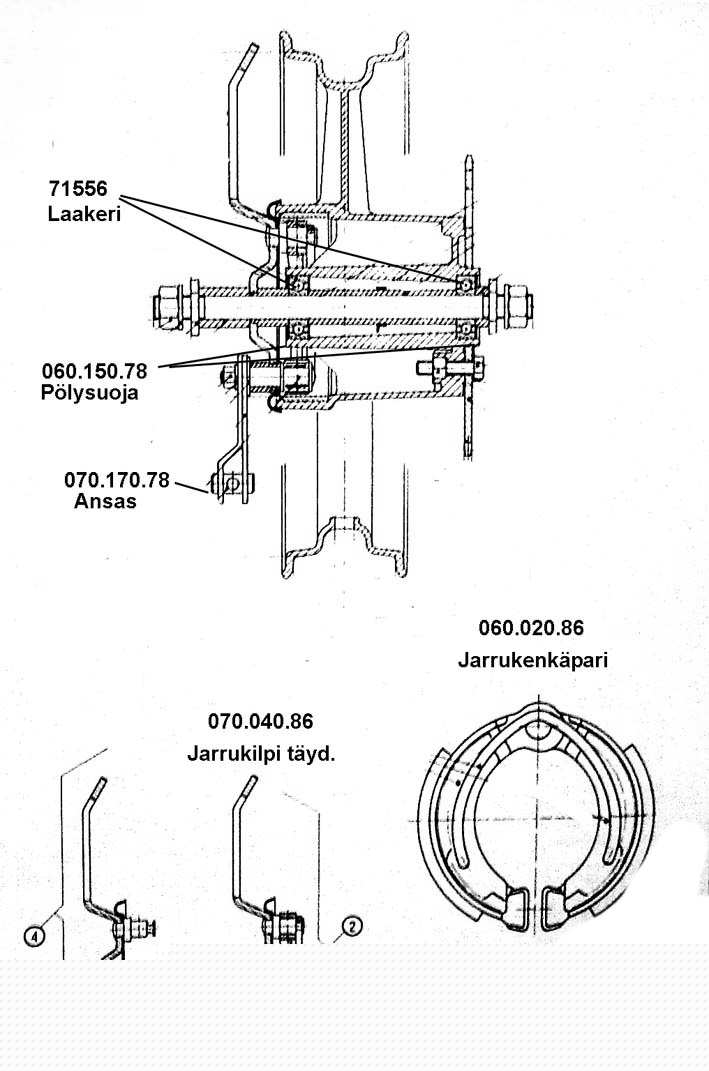 71556
Laakeri

060.150.78
Pölysuoja

070.170.78
Ansas

060.020.86
Jarrukenkäpari

070.040.86
Jarrukilpi täyd.

4

2