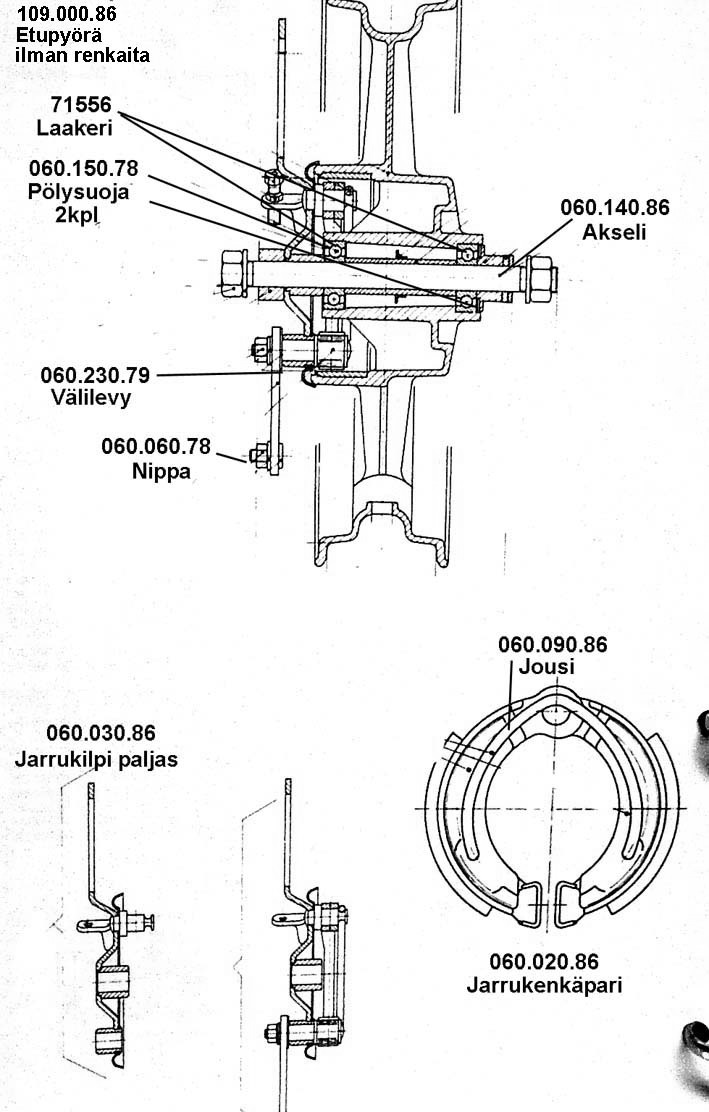 109.000.86
Etupyörä
ilman renkaita

71556
Laakeri

060.150.78
Pölysuoja
2kpl

060.140.86
Akseli

060.230.79
Välilevy

060.060.78
Nippa

060.090.86
Jousi

060.030.86
Jarrukilpi paljas

060.020.86
Jarrukenkäpari