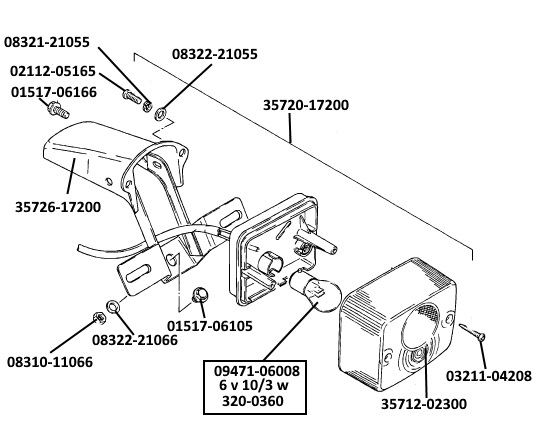 08321-21055
08322-21055
02112-05165
01517-06166
35720-17200
35726-17200
01517-06105
08322-21066
08310-11066
09471-06008
6 v 10/3 w
320-0360
03211-04208
35712-02300