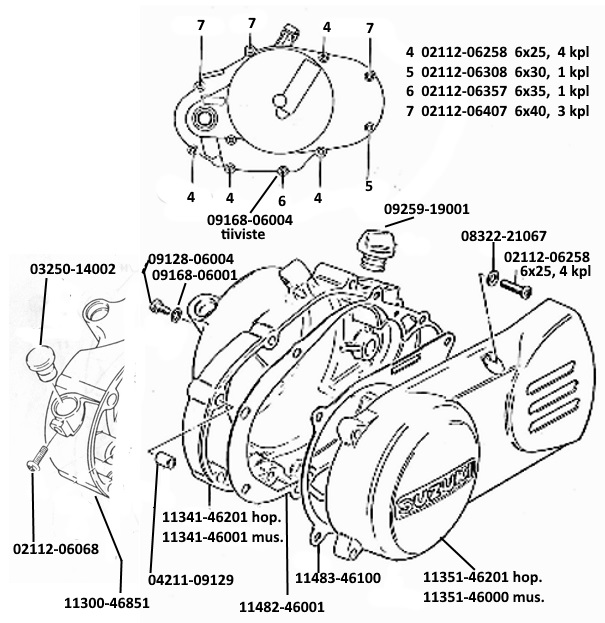 7 7 4 7

4 02112-06258 6x25, 4 kpl
5 02112-06308 6x30, 1 kpl
6 02112-06357 6x35, 1 kpl
7 02112-06407 6x40, 3 kpl

4 4 6 4 5

09168-06004
tiiviste

09259-19001

08322-21067
02112-06258
6x25, 4 kpl

03250-14002

09128-06004
09168-06001

SUZUKI

11341-46201 hop.
11341-46001 mus.

02112-06068

04211-09129

11483-46100

11351-46201 hop.
11351-46000 mus.

11300-46851

11482-46001