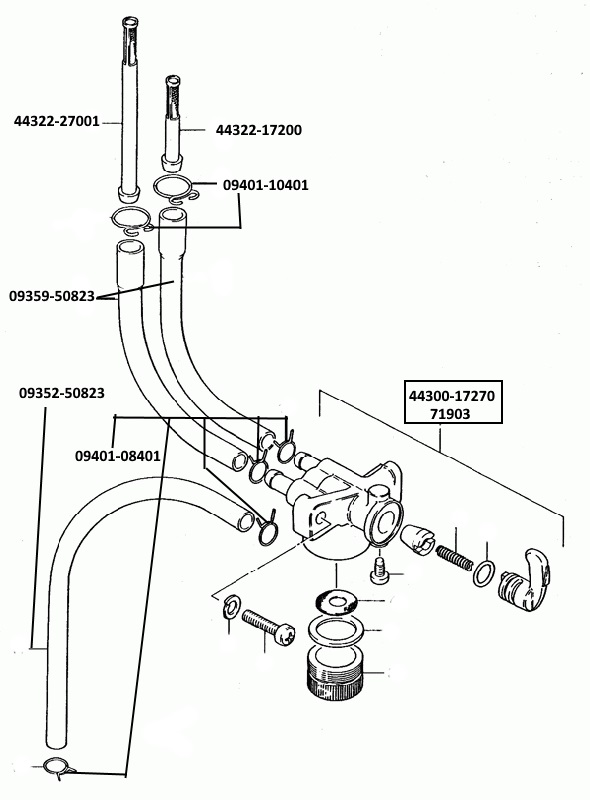 44322-27001

44322-17200

09401-10401

09359-50823

09352-50823

44300-17270
71903

09401-08401