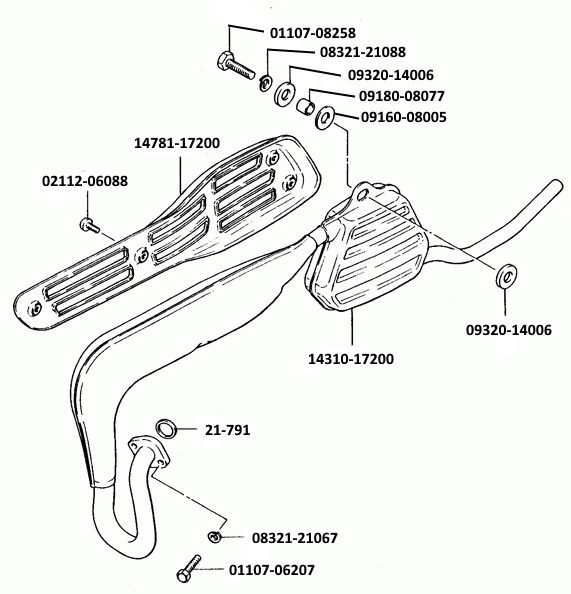 01107-08258
08321-21088
09320-14006
09180-08077
09160-08005
14781-17200
02112-06088
09320-14006
14310-17200
21-791
08321-21067
01107-06207