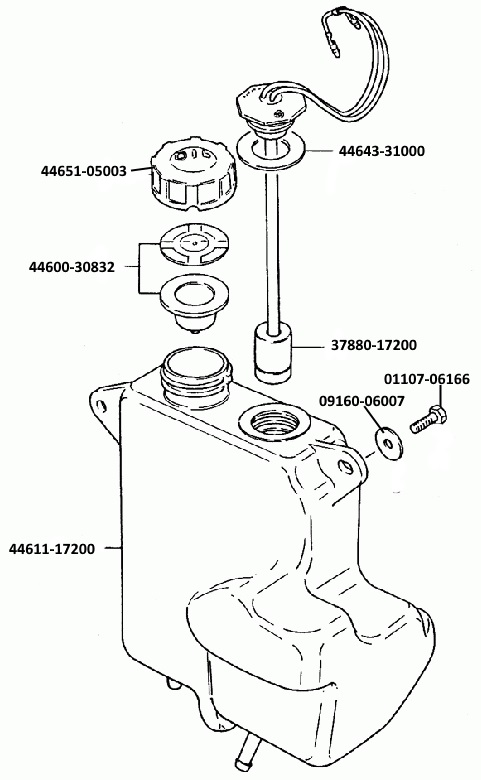 44643-31000

44651-05003

44600-30832

37880-17200

01107-06166

09160-06007

44611-17200