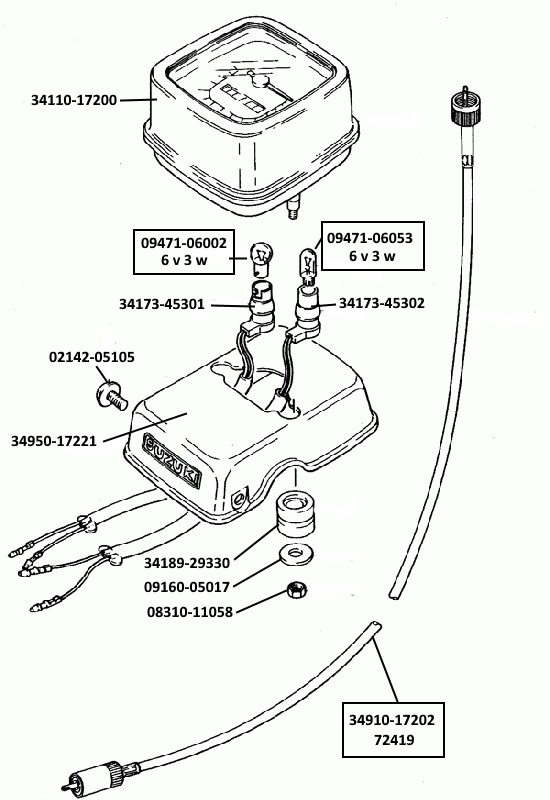 34110-17200

09471-06002
6 v 3 w

09471-06053
6 v 3 w

34173-45301

34173-45302

02142-05105

34950-17221

SUZUKI

34189-29330

09160-05017

08310-11058

34910-17202
72419