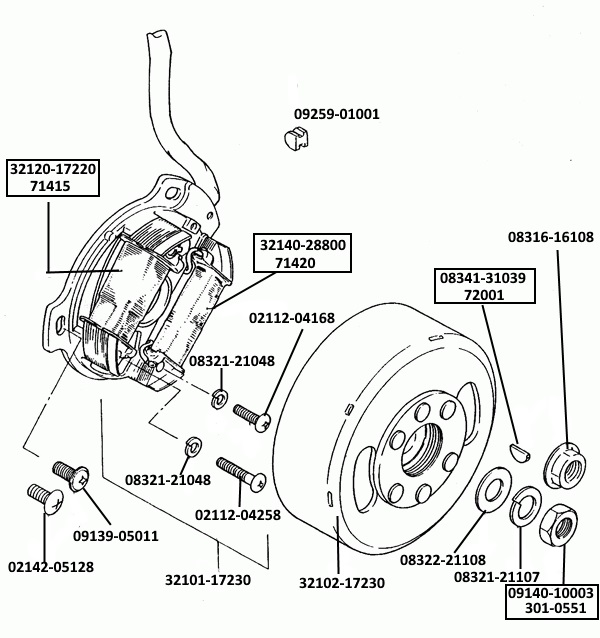 09259-01001

32120-17220
71415

32140-28800
71420

08316-16108

08341-31039
72001

02112-04168

08321-21048

08321-21048

02112-04258

09139-05011

02142-05128

32101-17230

32102-17230

08322-21108

08321-21107

09140-10003
301-0551