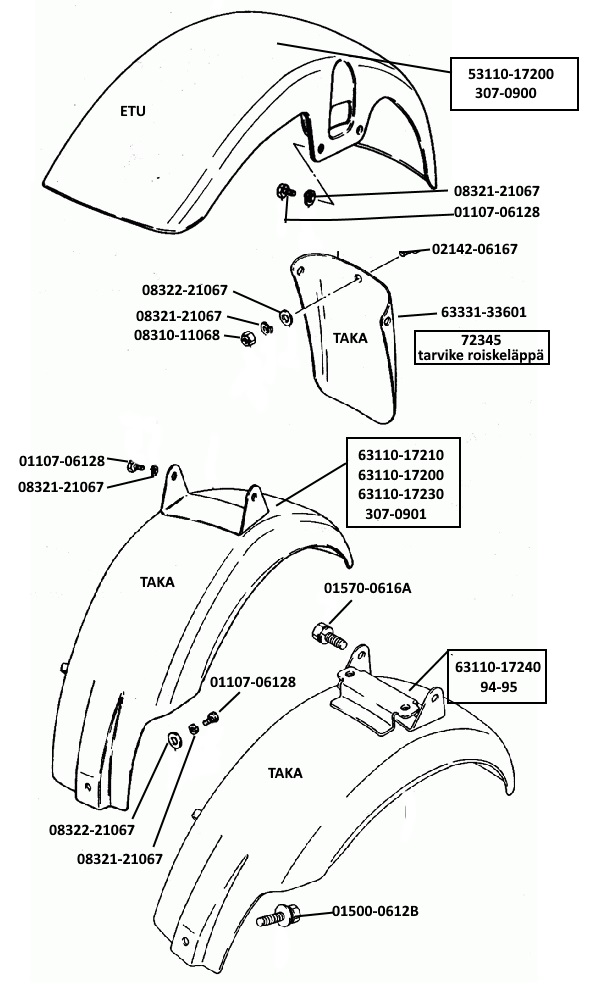 ETU

53110-17200
307-0900

08321-21067
01107-06128

02142-06167

08322-21067
08321-21067
08310-11068

TAKA

63331-33601

72345
tarvike roiskeläppä

01107-06128
08321-21067

63110-17210
63110-17200
63110-17230
307-0901

TAKA

01570-0616A

63110-17240
94-95

01107-06128

TAKA

08322-21067

08321-21067

01500-0612B