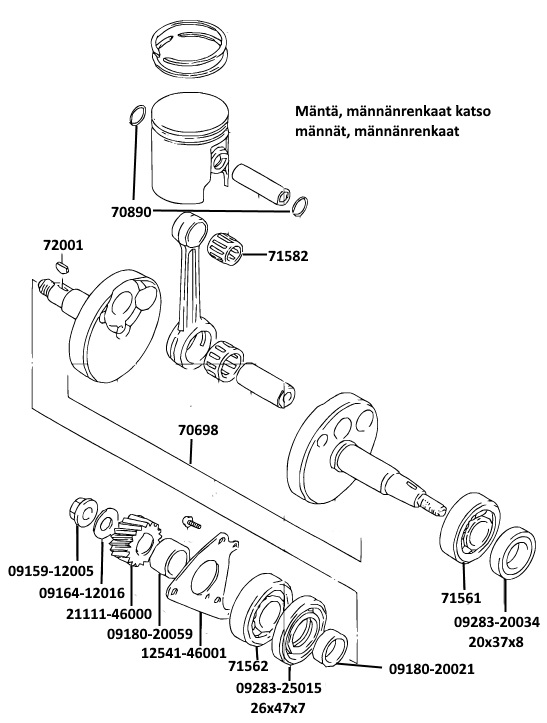 Mäntä, männänrenkaat katso männät, männänrenkaat

70890

72001

71582

70698

09159-12005

09164-12016

21111-46000

09180-20059

12541-46001

71562

09283-25015
26x47x7

09180-20021

71561

09283-20034
20x37x8