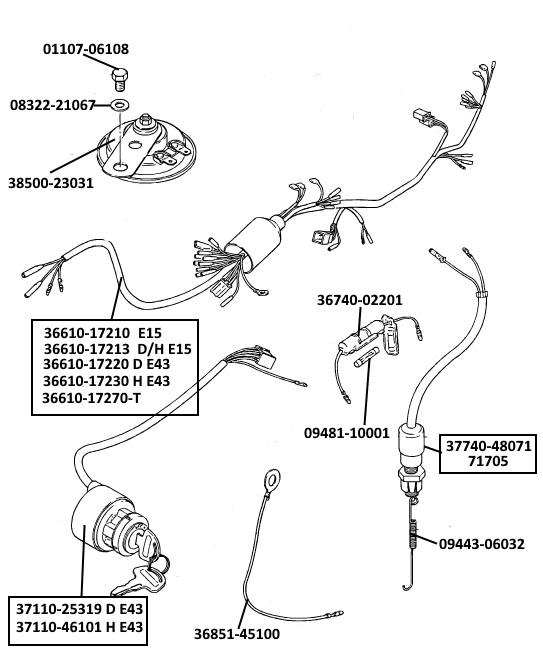 01107-06108

08322-21067

38500-23031

36610-17210 E15
36610-17213 D/H E15
36610-17220 D E43
36610-17230 H E43
36610-17270-T

36740-02201

09481-10001

37740-48071
71705

09443-06032

37110-25319 D E43
37110-46101 H E43

36851-45100